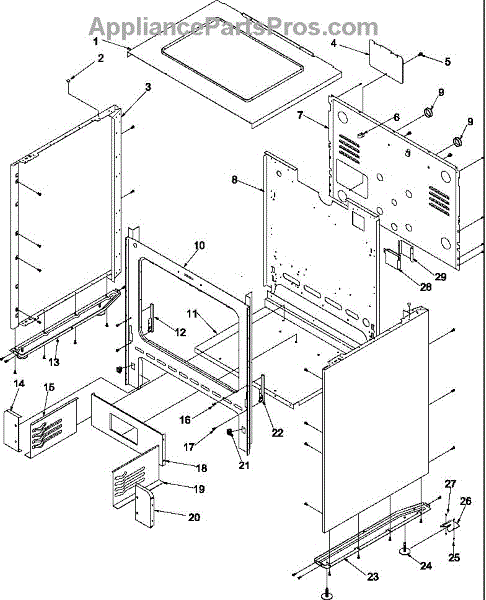 AppliancePartsPros.com

1
2
3
4
5
6
7
8
9
9
10
11
12
13
14
15
16
17
18
19
20
21
22
23
24
25
26
27
28
29