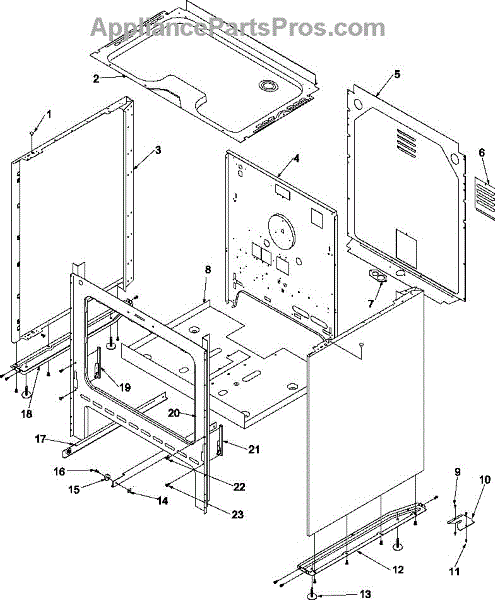 AppliancePartsPros.com

2
5
1
3
4
6
8
7
19
18
20
17
21
16
15
22
14
23
9
10
12
11
13