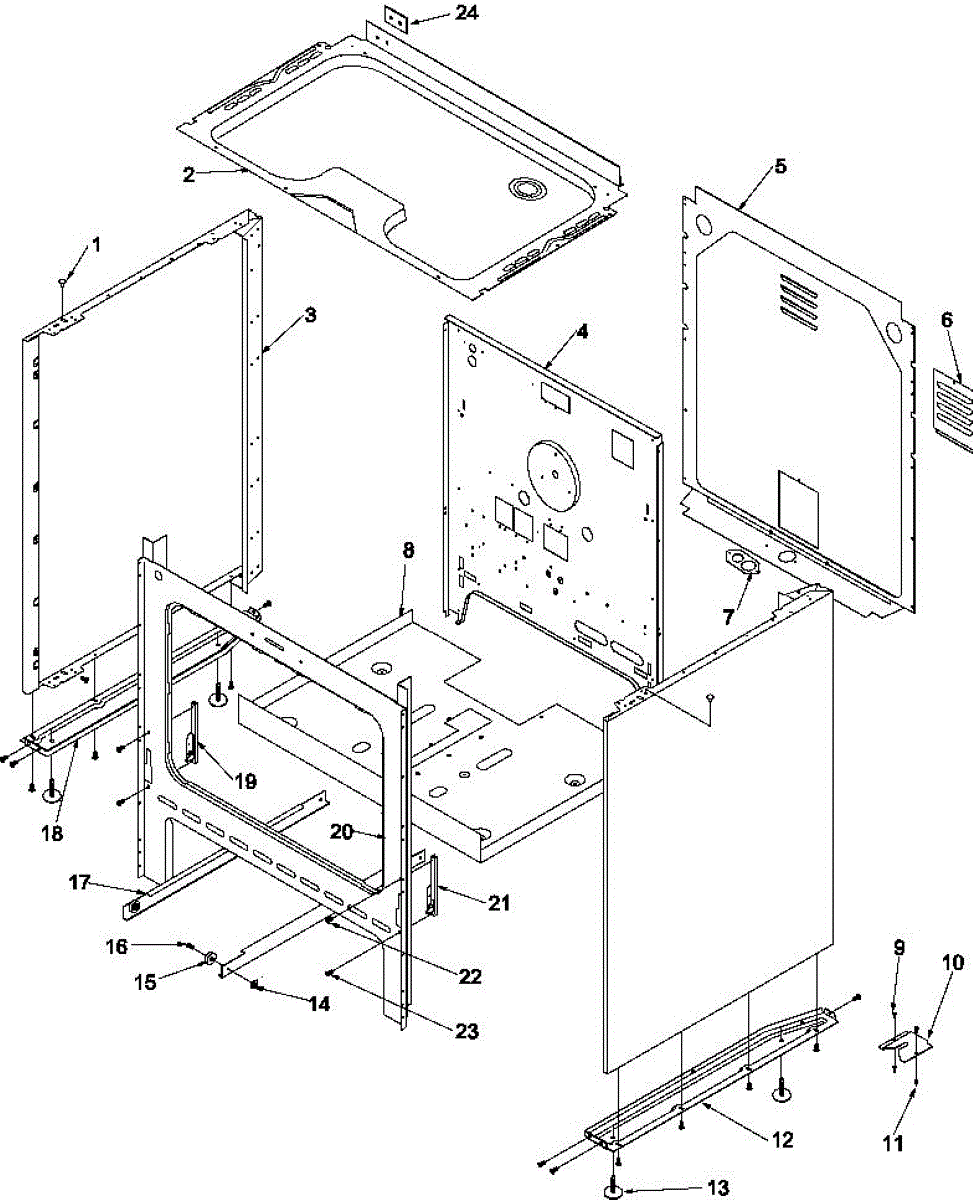 24
2
5
1
3
4
6
8
7
19
18
20
17
21
16
15
22
14
23
9
10
12
11
13