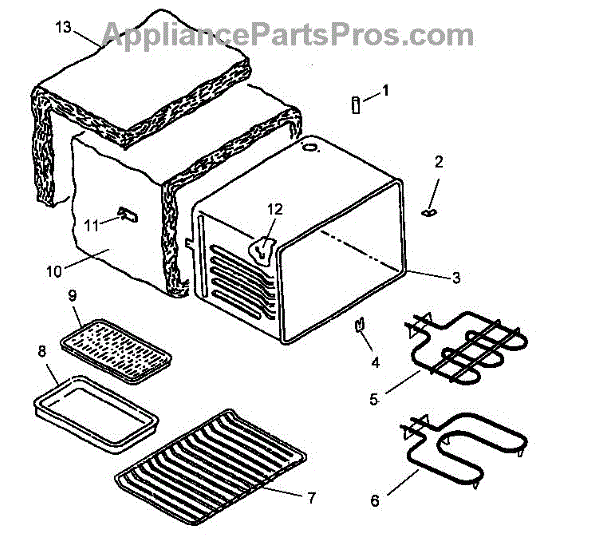 AppliancePartsPros.com

13
1
2
12
11
10
3
9
4
8
5
7
6