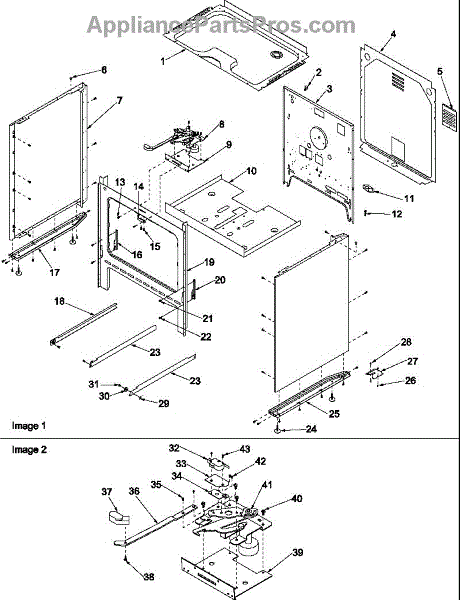 AppliancePartsPros.com

1
2
3
4
5
6
7
8
9
10
11
12
13
14
15
16
17
18
19
20
21
22
23
23
24
25
26
27
28
29
30
31

Image 1

Image 2

32
33
34
35
36
37
38
39
40
41
42
43