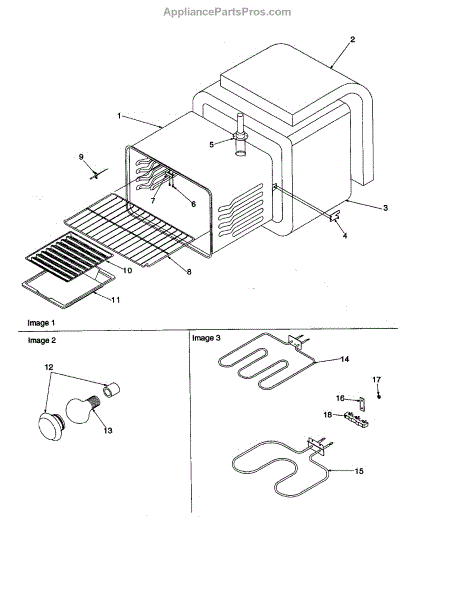 AppliancePartsPros.com

2
1
5
9
7
6
3
4
10
8
11

Image 1

Image 2

12
13

Image 3

14
17
16
18
15