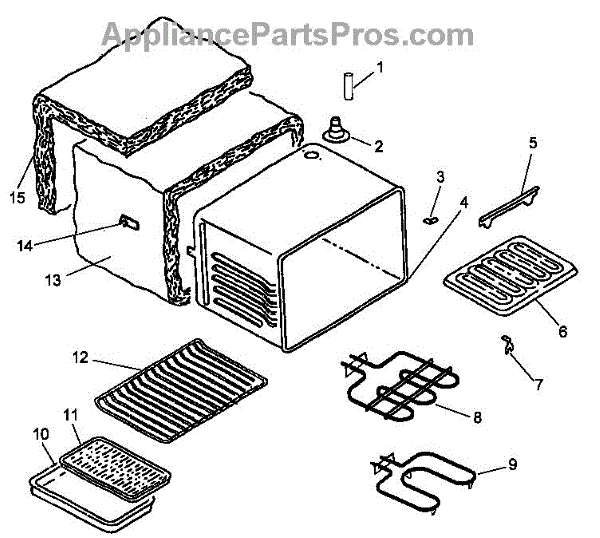 AppliancePartsPros.com

1
2
5
3
4
15
14
13
6
7
12
8
11
10
9