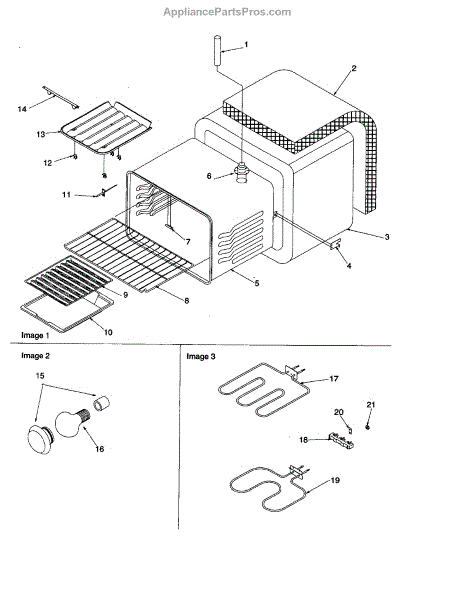 AppliancePartsPros.com

1
2
14
13
12
6
11
7
3
4
5
9
8
10
Image 1

Image 2
15
16

Image 3
17
20
21
18
19