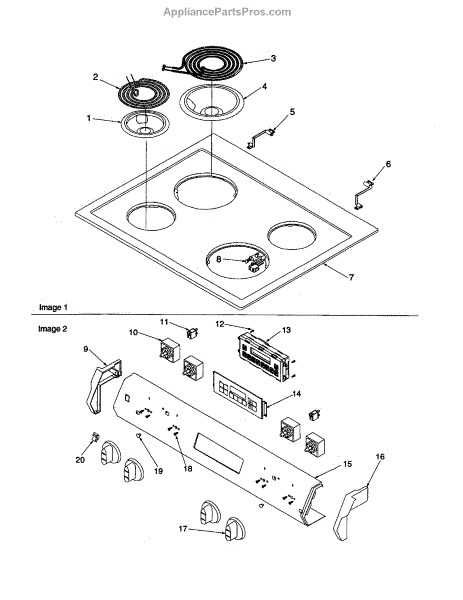 AppliancePartsPros.com

3
2
4
1
5
6
8
7

Image 1

Image 2

11
12
13
10
9
14
20
19
18
15
16
17