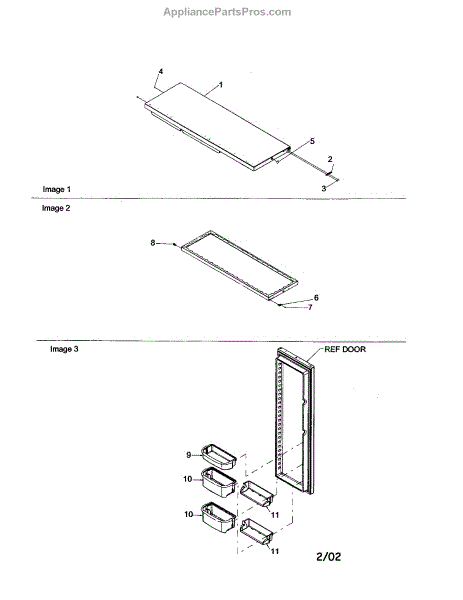 AppliancePartsPros.com

4
1
5
2
3
Image 1

Image 2
8
6
7

Image 3
REF DOOR
9
10
10
11
11
2/02