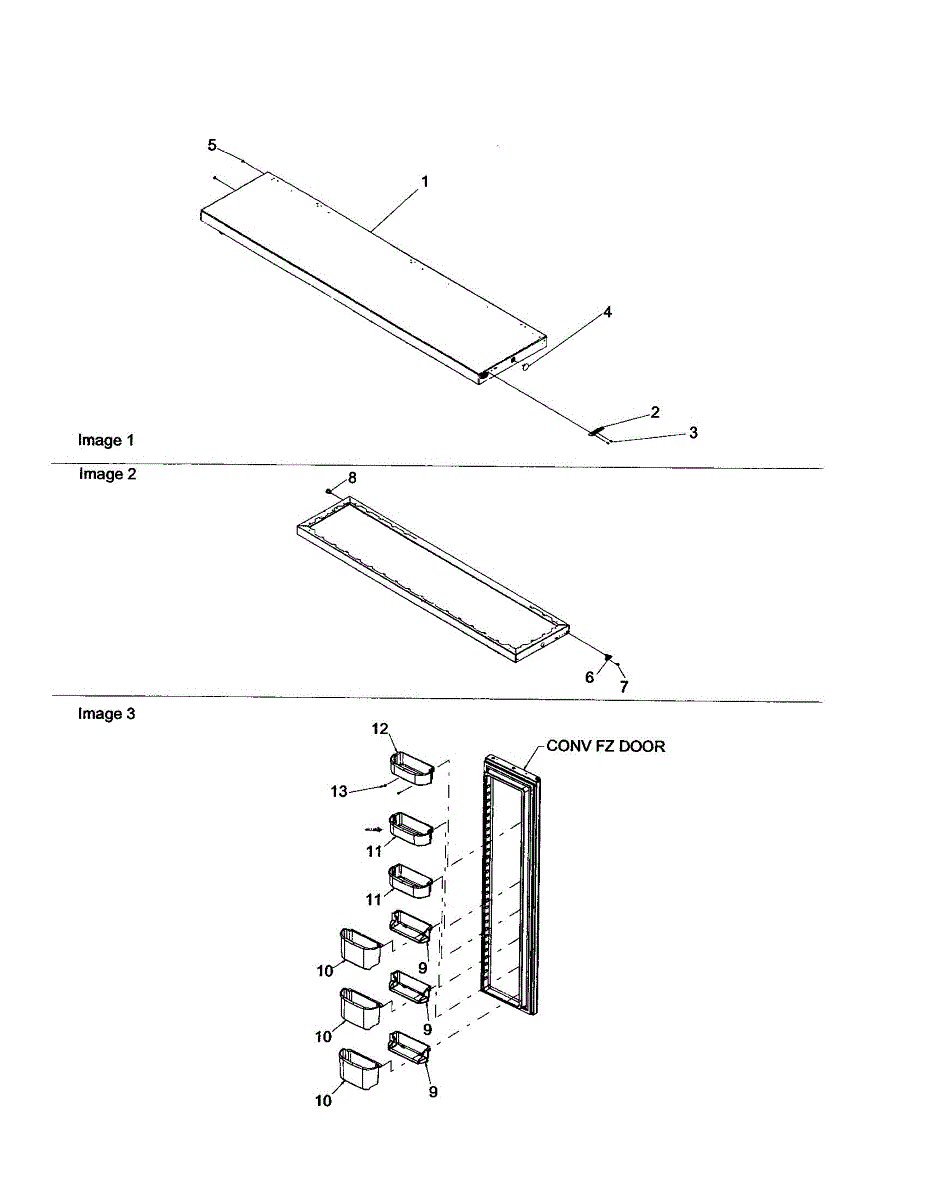 5

1

4

2

3

Image 1

Image 2

8

6

7

Image 3

12

CONV FZ DOOR

13

11

11

10

9

10

9

10

9