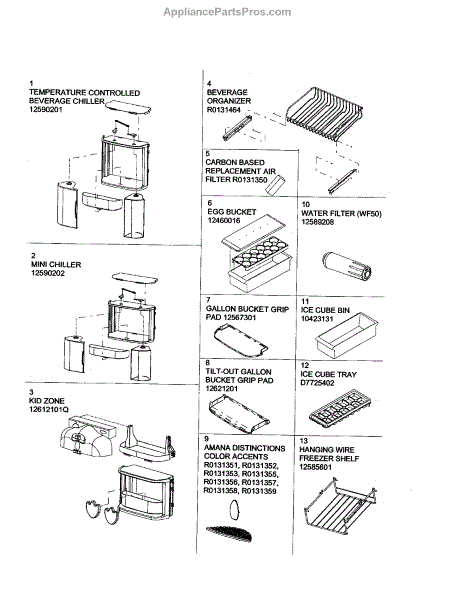 AppliancePartsPros.com

1
TEMPERATURE CONTROLLED
BEVERAGE CHILLER
12590201

2
MINI CHILLER
12590202

3
KID ZONE
12612101Q

4
BEVERAGE
ORGANIZER
R0131464

5
CARBON BASED
REPLACEMENT AIR
FILTER R0131350

6
EGG BUCKET
12460016

7
GALLON BUCKET GRIP
PAD 12567301

8
TILT-OUT GALLON
BUCKET GRIP PAD
12621201

9
AMANA DISTINCTIONS
COLOR ACCENTS
R0131351, R0131352,
R0131353, R0131355,
R0131356, R0131357,
R0131358, R0131359

10
WATER FILTER (WF50)
12589208

11
ICE CUBE BIN
10423131

12
ICE CUBE TRAY
D7725402

13
HANGING WIRE
FREEZER SHELF
12585601