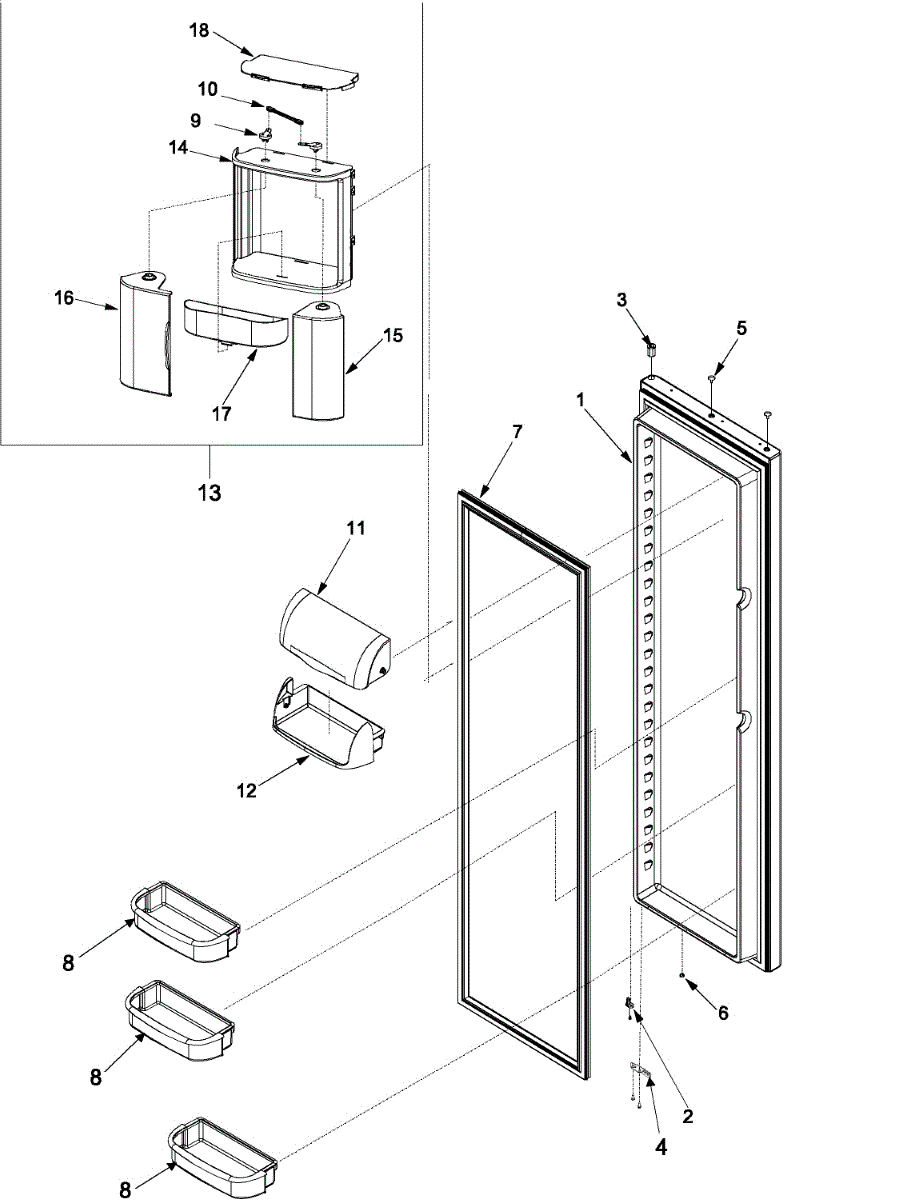 18
10
9
14
16
17
15
13
3
5
1
7
11
12
8
8
8
6
2
4