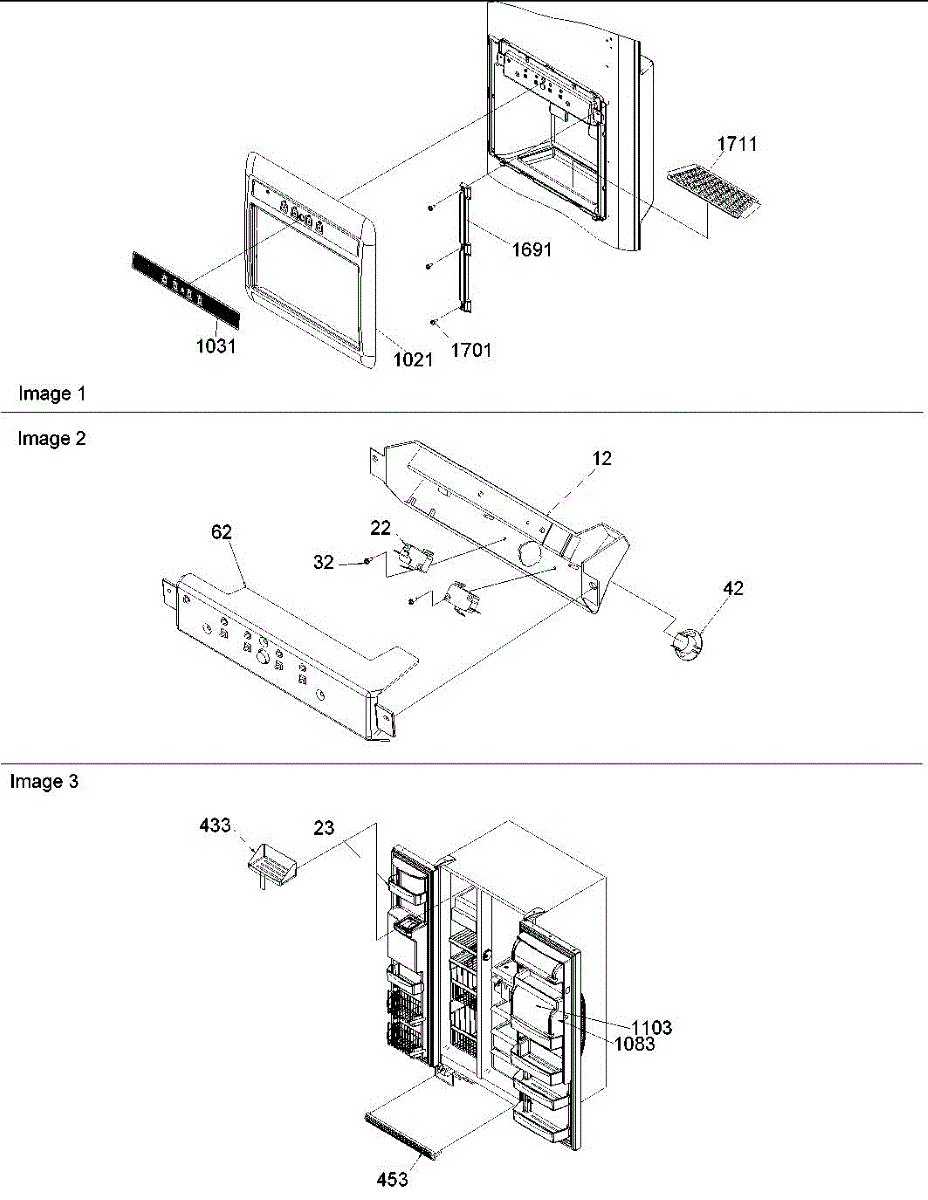 1711
1691
1031
1021
1701
Image 1

Image 2
12
62
22
32
42

Image 3
433
23
1103
1083
453