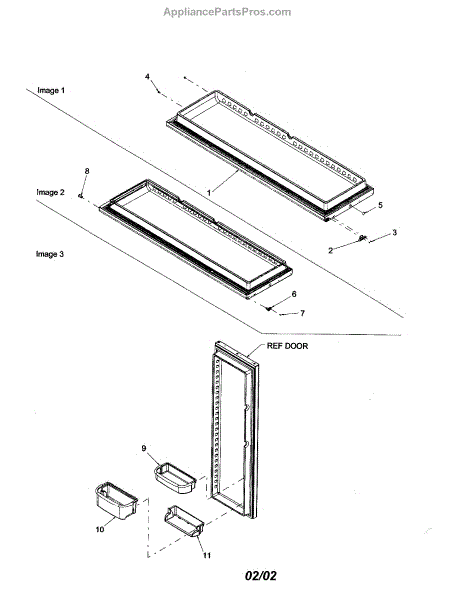 AppliancePartsPros.com

Image 1

4

1

5

3

2

8

Image 2

Image 3

6

7

REF DOOR

9

10

11

02/02