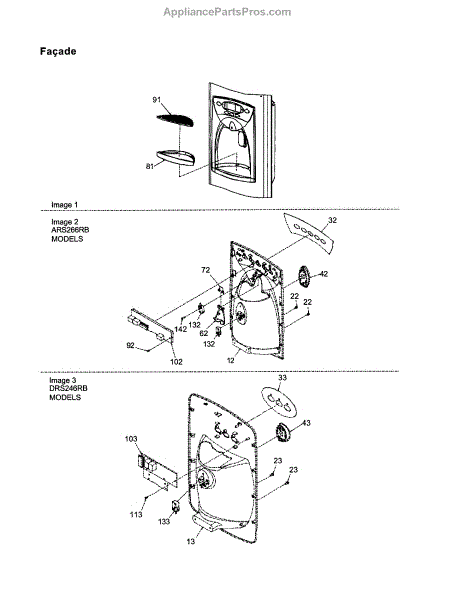 AppliancePartsPros.com

Façade

91

81

Image 1

Image 2
ARS266RB
MODELS

32

72

42

22

22

132

142

62

132

92

102

12

Image 3
DRS246RB
MODELS

33

43

103

23

23

113

133

13