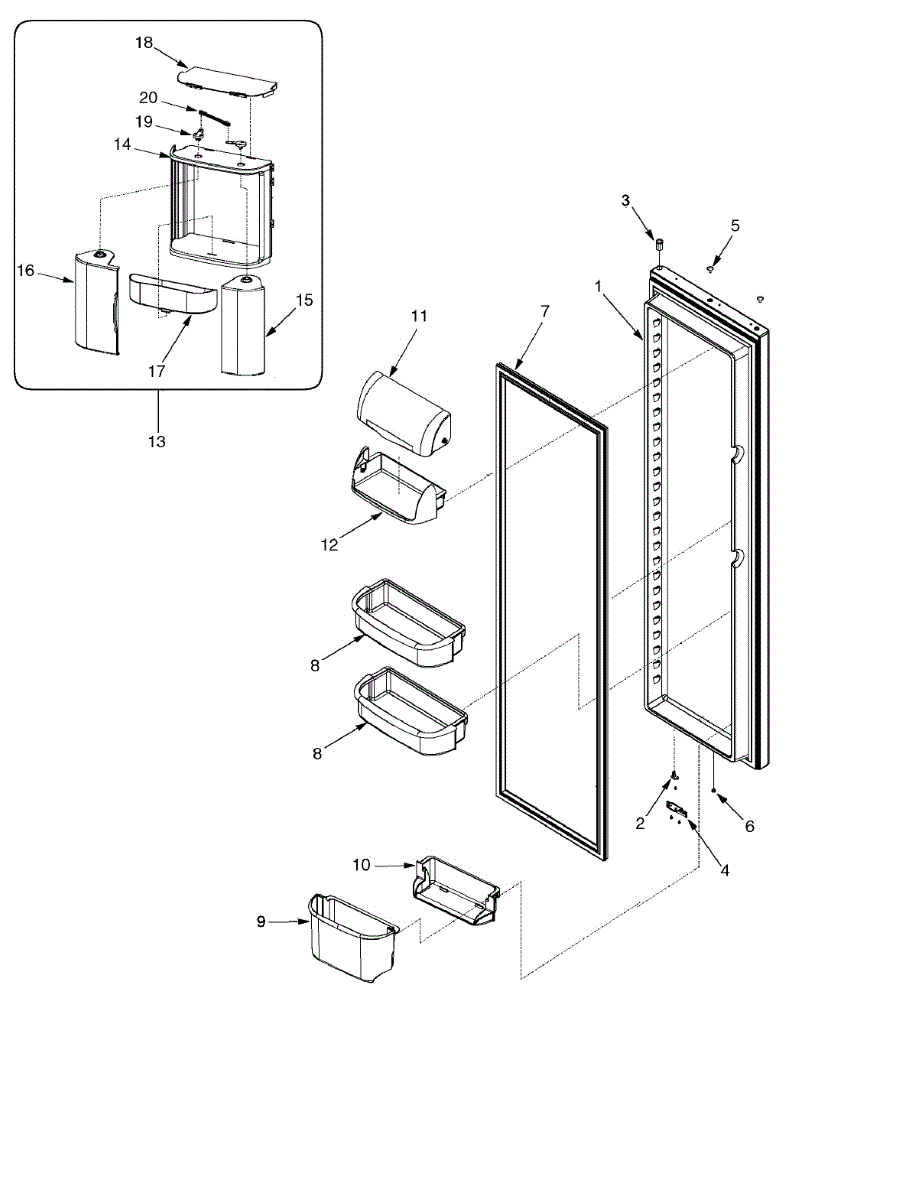 18
20
19
14
16
15
17
13
3
5
1
11
7
12
8
8
2
6
4
10
9