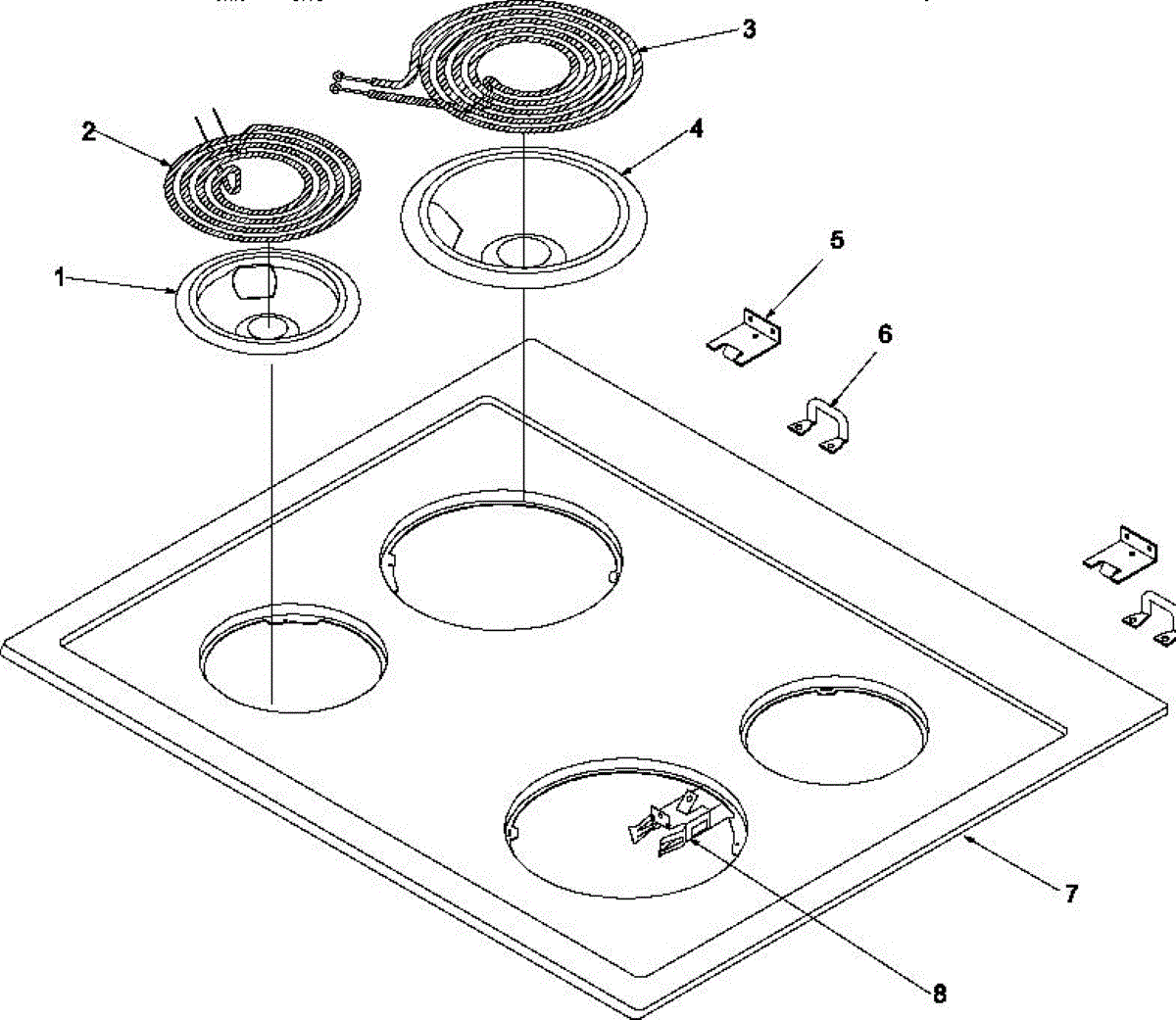 3
2
4
1
5
6
7
8