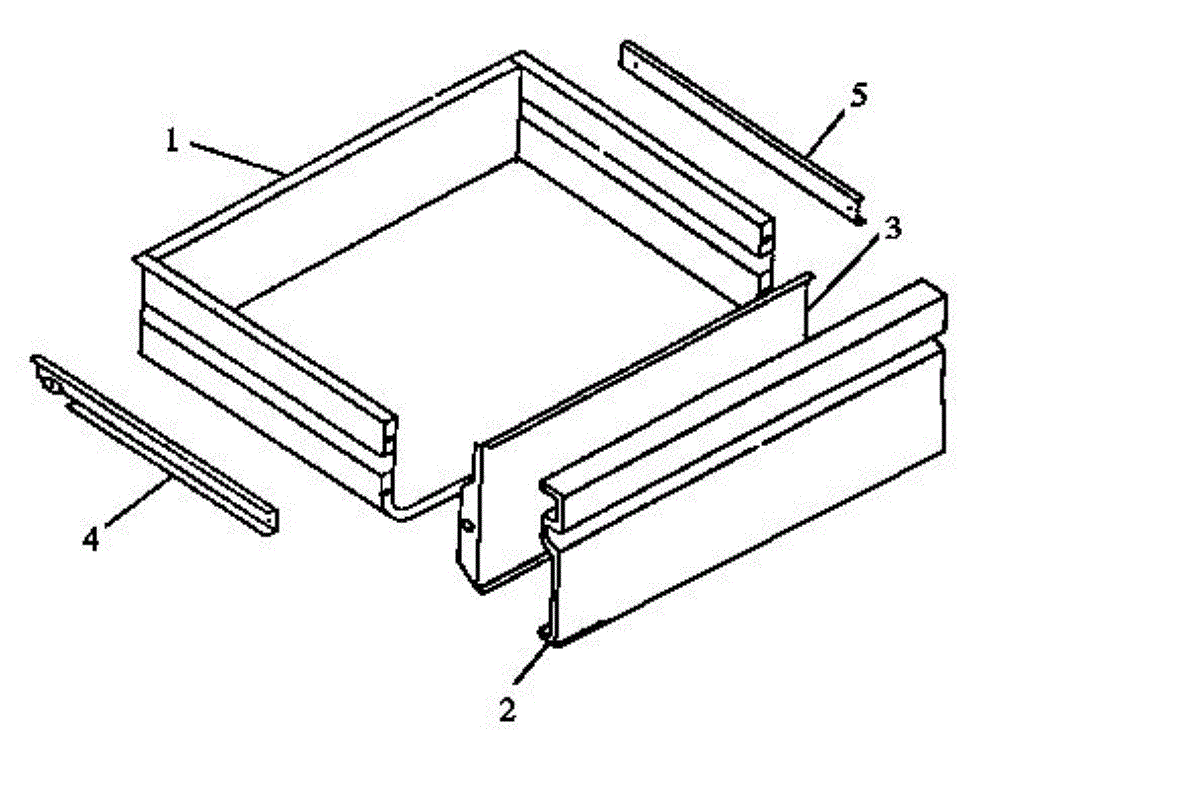 1
5
3
4
2