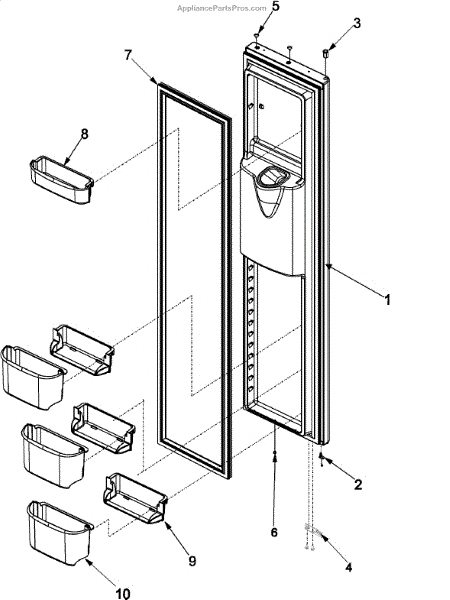 AppliancePartsPros.com

5
3
7
8
1
2
6
9
4
10