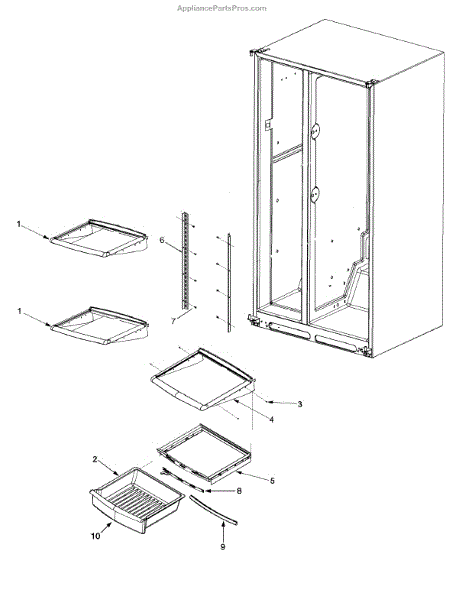 AppliancePartsPros.com

1
6
1
7
3
4
2
5
8
10
9