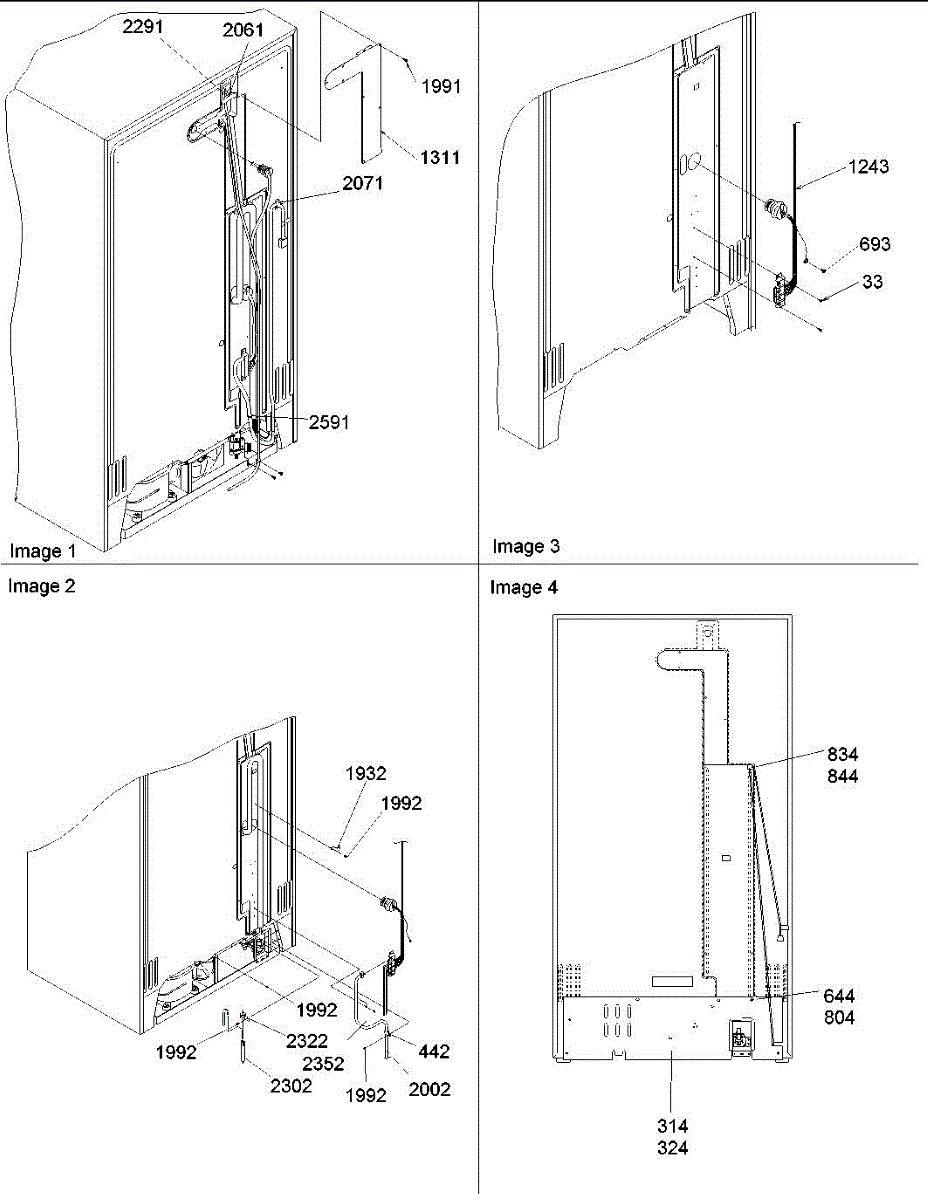 2291
2061
1991
1311
2071
2591
Image 1

1243
693
33
Image 3

Image 2
1932
1992
1992
1992
2322
2352
442
2302
1992
2002

Image 4
834
844
644
804
314
324