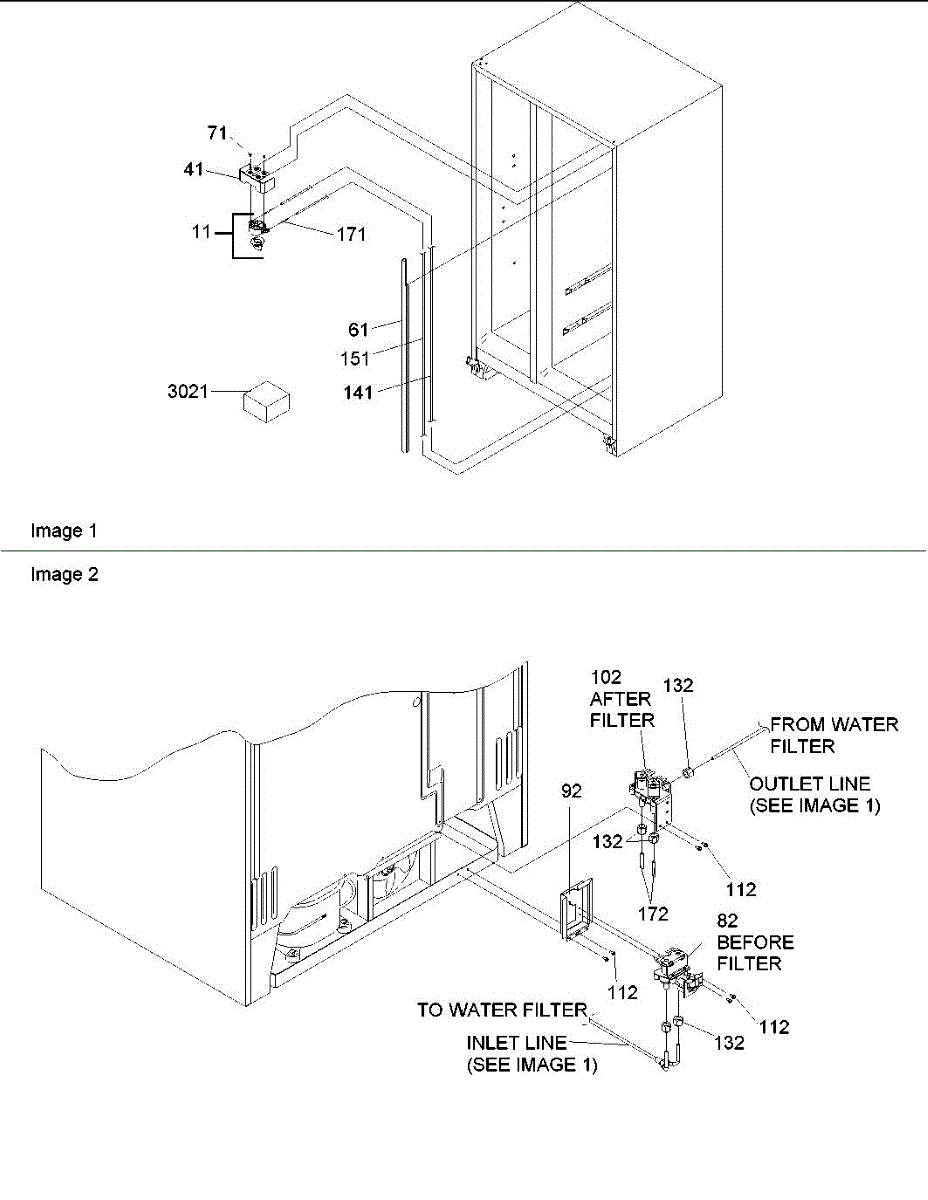 71
41
11
171
61
151
141
3021

Image 1

Image 2

102
AFTER
FILTER
132
FROM WATER
FILTER
OUTLET LINE
(SEE IMAGE 1)
92
132
112
172
82
BEFORE
FILTER
112
112
TO WATER FILTER
INLET LINE
(SEE IMAGE 1)
132