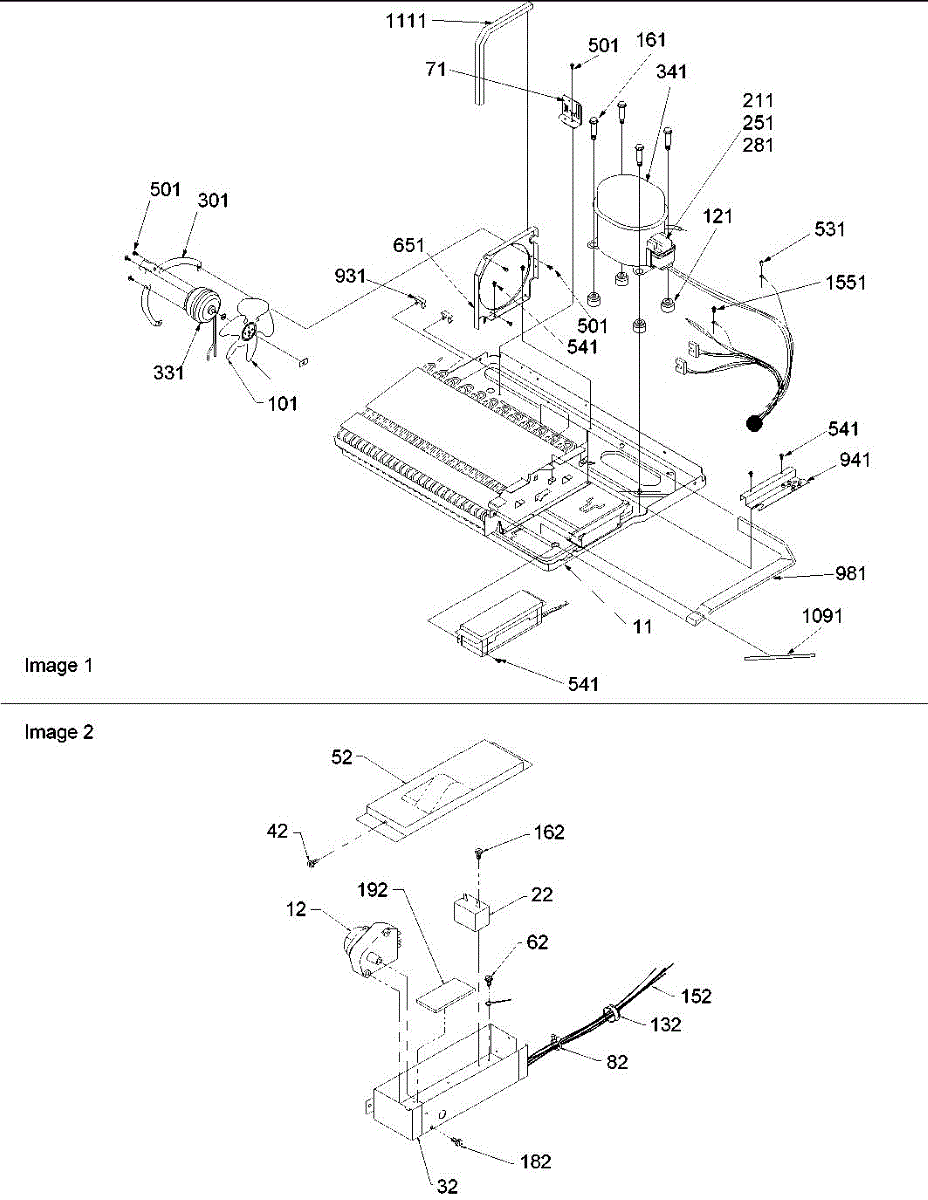 1111
501
161
71
341
211
251
281
501
301
121
531
651
931
1551
501
541
331
101
541
941
981
11
1091
Image 1
541

Image 2
52
42
162
192
22
12
62
152
132
82
182
32