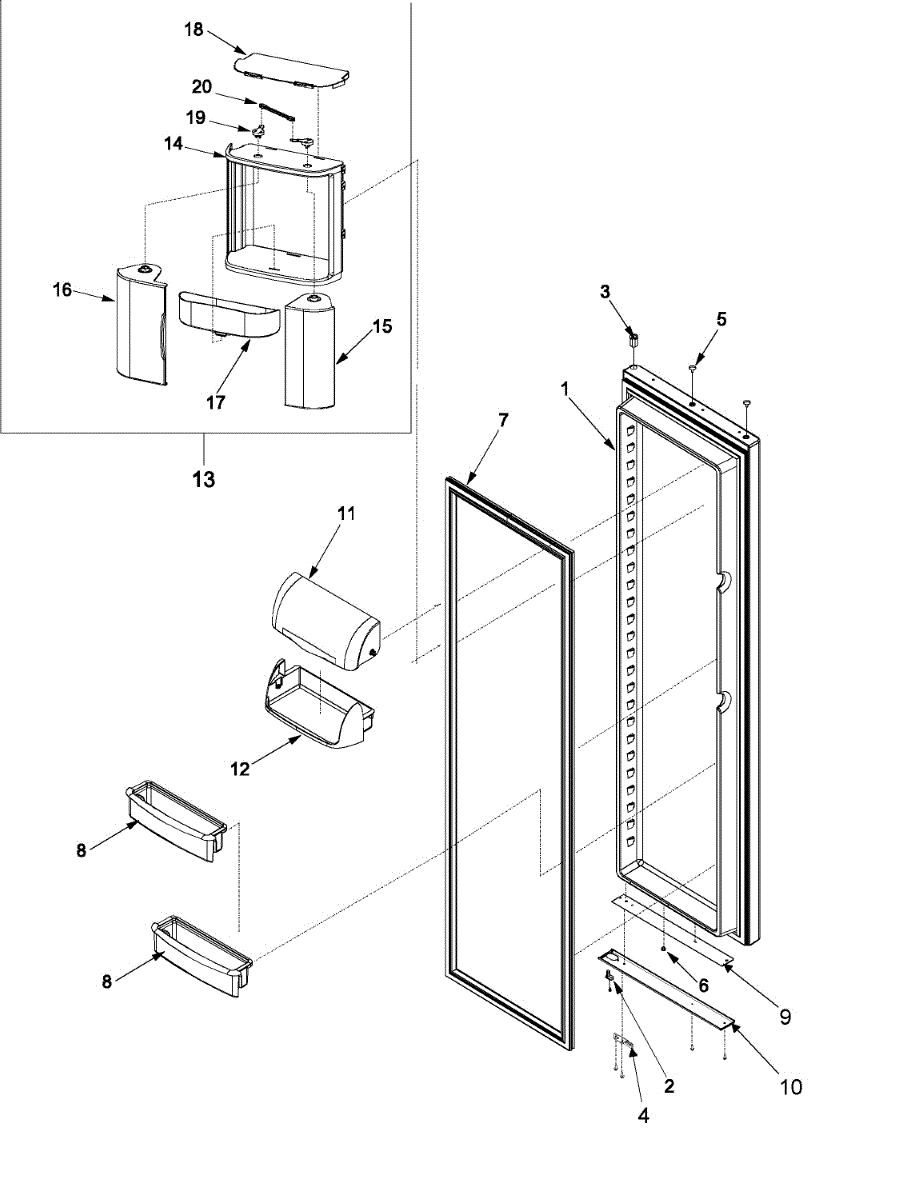 18
20
19
14
16
15
17
13
3
5
1
7
11
12
8
8
6
9
2
10
4