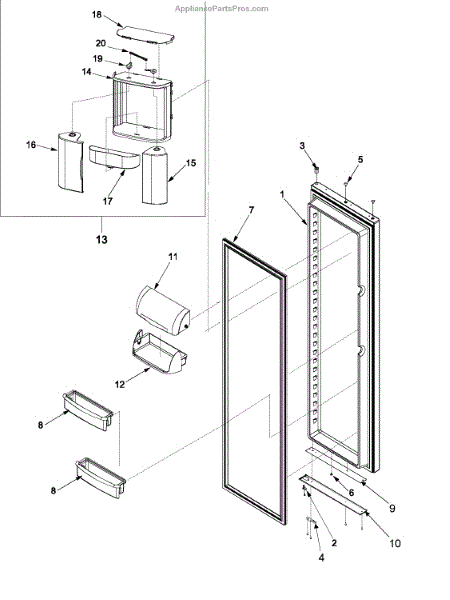 AppliancePartsPros.com

18
20
19
14
16
17
15
13
3
5
1
7
11
12
8
8
6
9
2
10
4