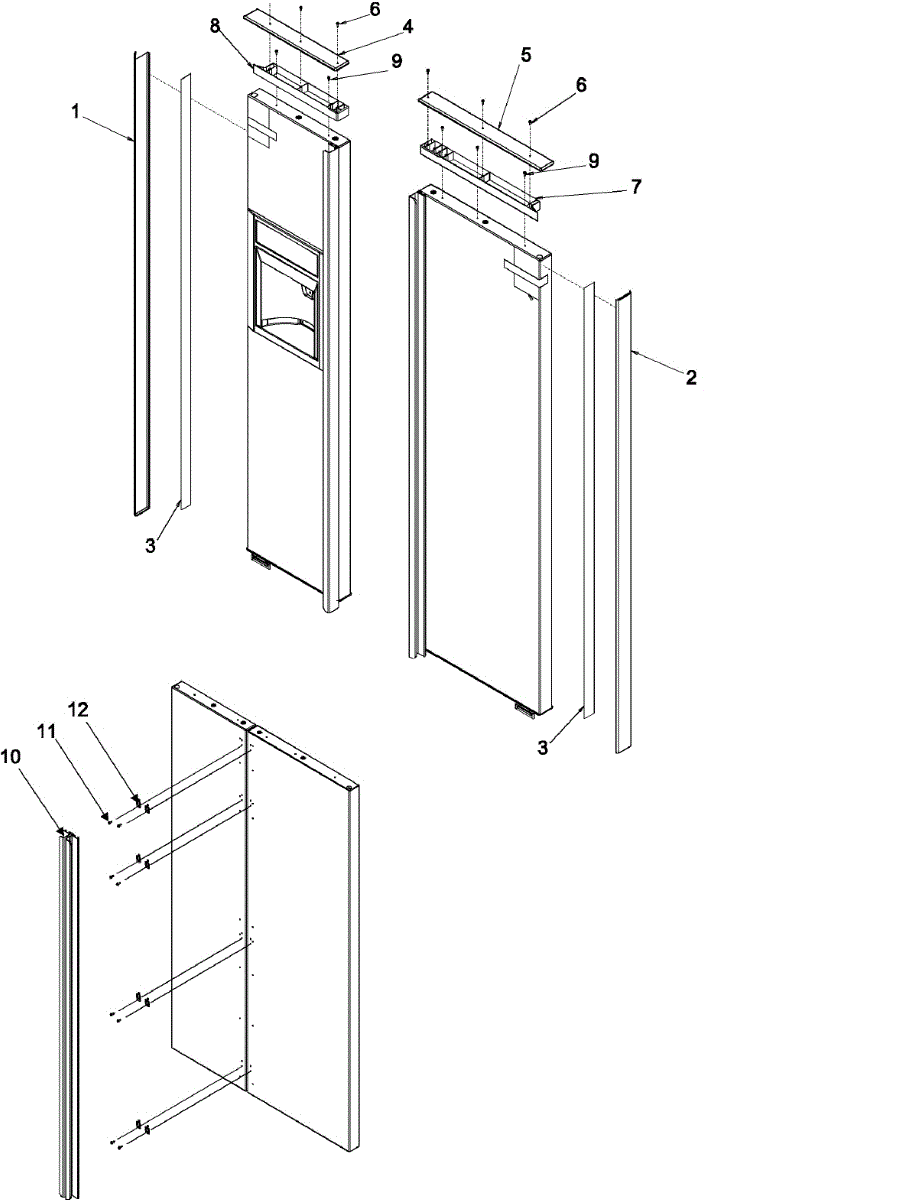 6
4
8
9
1
5
6
9
7
2
3
3
12
11
10