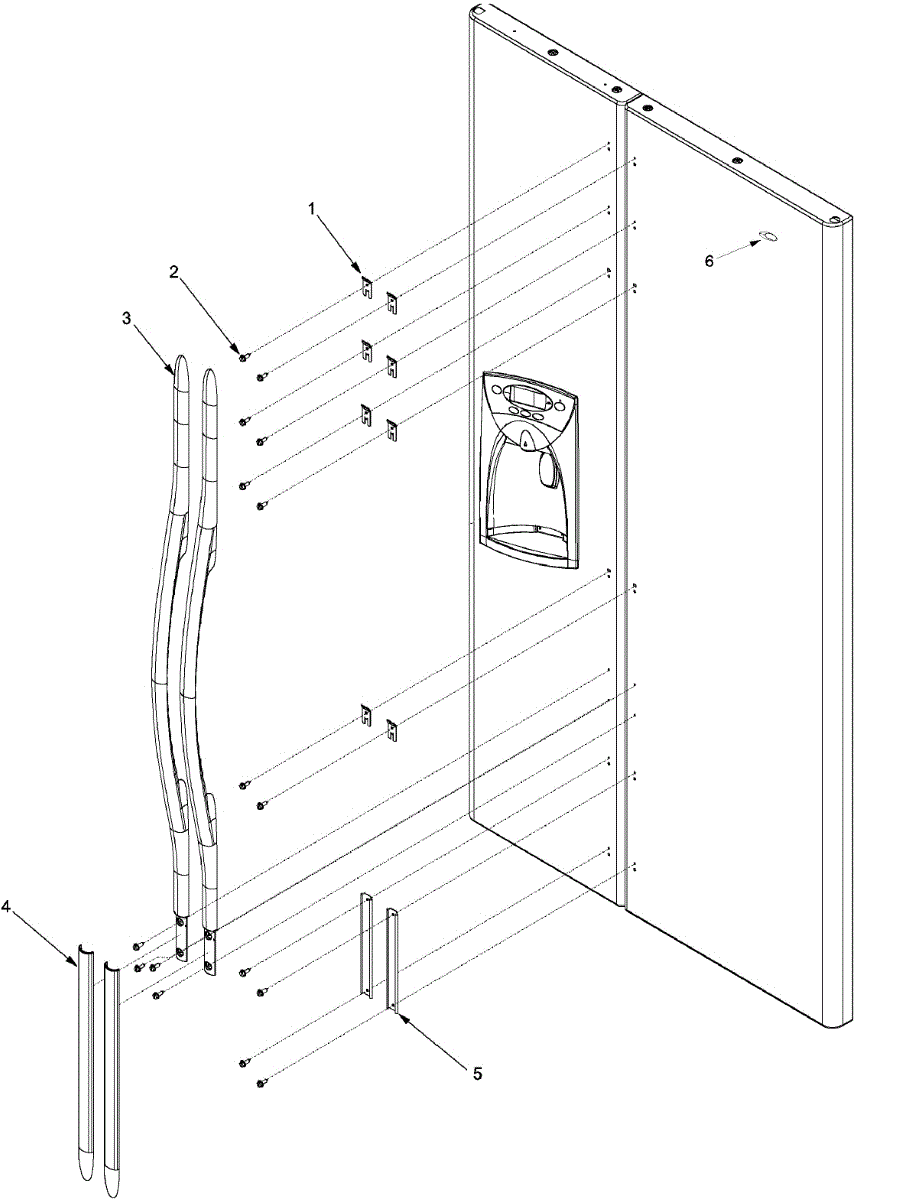 1
2
3
6
4
5