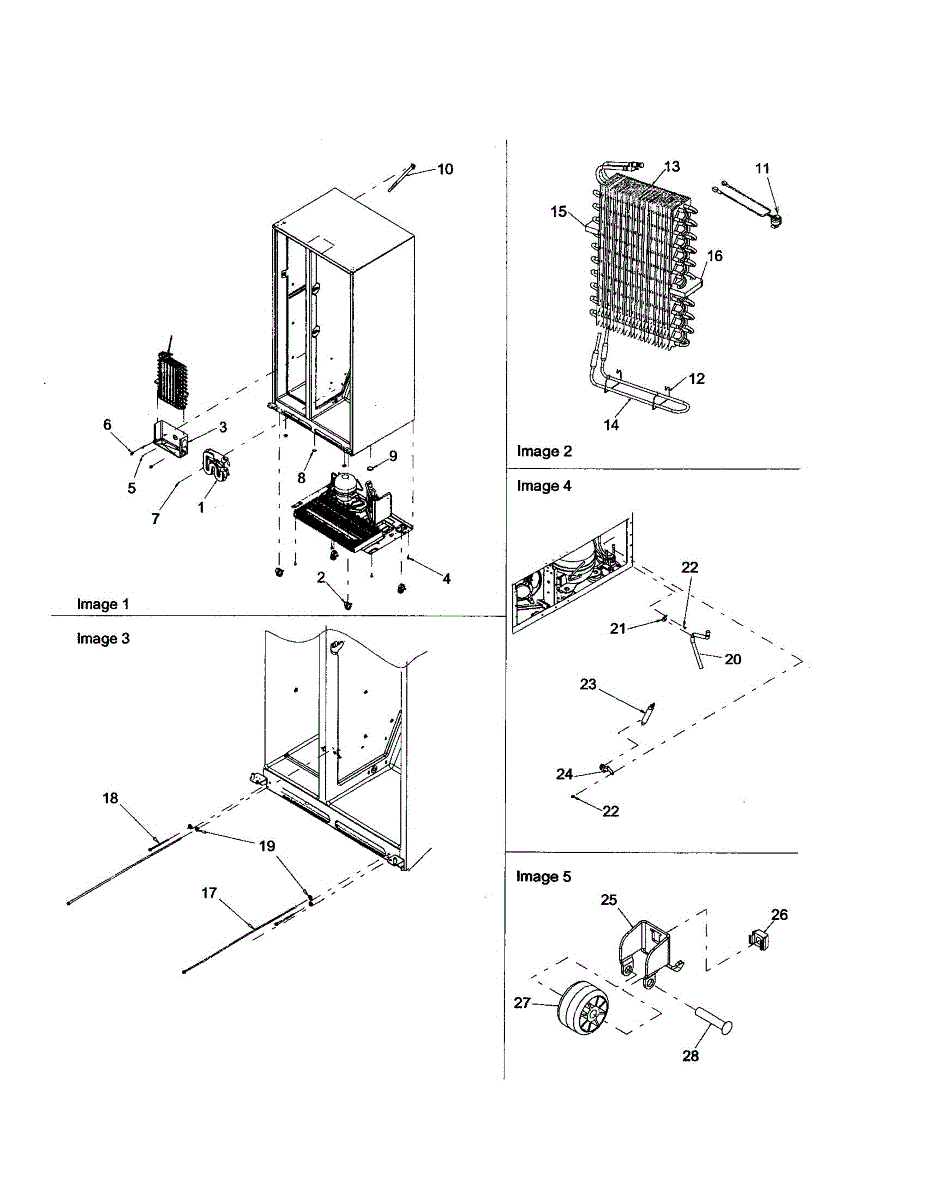 10
6
3
5
7
1
8
9
2
4
Image 1

13
11
15
16
12
14
Image 2

Image 4
22
21
20
23
24
22

Image 3
18
19
17

Image 5
25
26
27
28