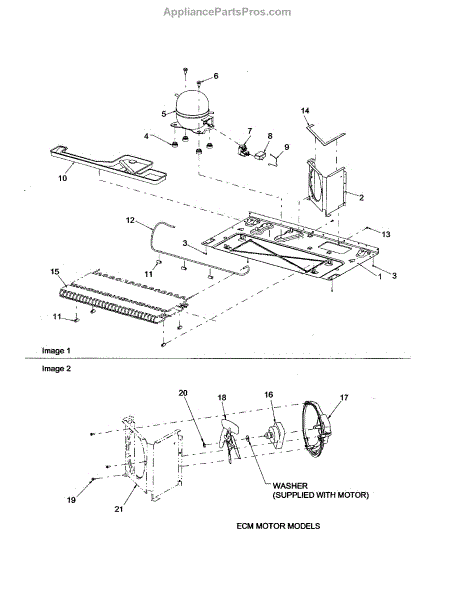 AppliancePartsPros.com

6
5
4
7
8
9
14
10
2
12
3
13
11
1
3
15
11

Image 1

Image 2

20
18
16
17
19
21

WASHER
(SUPPLIED WITH MOTOR)

ECM MOTOR MODELS