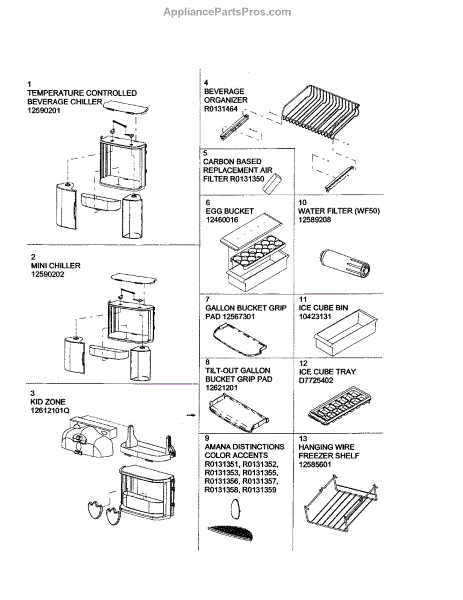 AppliancePartsPros.com

1
TEMPERATURE CONTROLLED BEVERAGE CHILLER
12590201

2
MINI CHILLER
12590202

3
KID ZONE
12612101Q

4
BEVERAGE ORGANIZER
R0131464

5
CARBON BASED REPLACEMENT AIR FILTER R0131350

6
EGG BUCKET
12460016

7
GALLON BUCKET GRIP PAD 12567301

8
TILT-OUT GALLON BUCKET GRIP PAD
12621201

9
AMANA DISTINCTIONS COLOR ACCENTS
R0131351, R0131352, R0131353, R0131355, R0131356, R0131357, R0131358, R0131359

10
WATER FILTER (WF50)
12589208

11
ICE CUBE BIN
10423131

12
ICE CUBE TRAY
D7725402

13
HANGING WIRE FREEZER SHELF
12585601