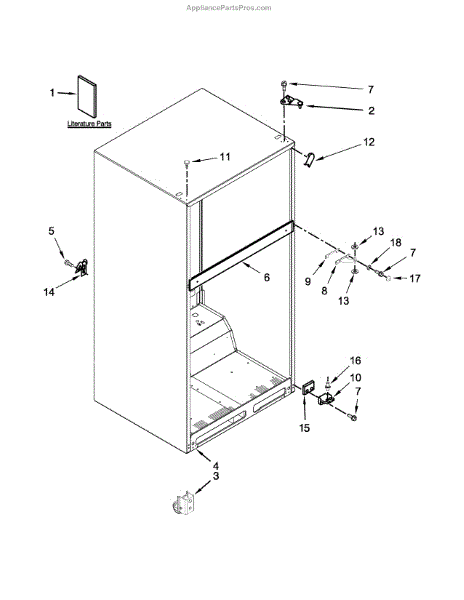 AppliancePartsPros.com

1
Literature Parts

7
2
12
11
5
14
6
13
18
7
9
8
17
13
16
10
7
15
4
3