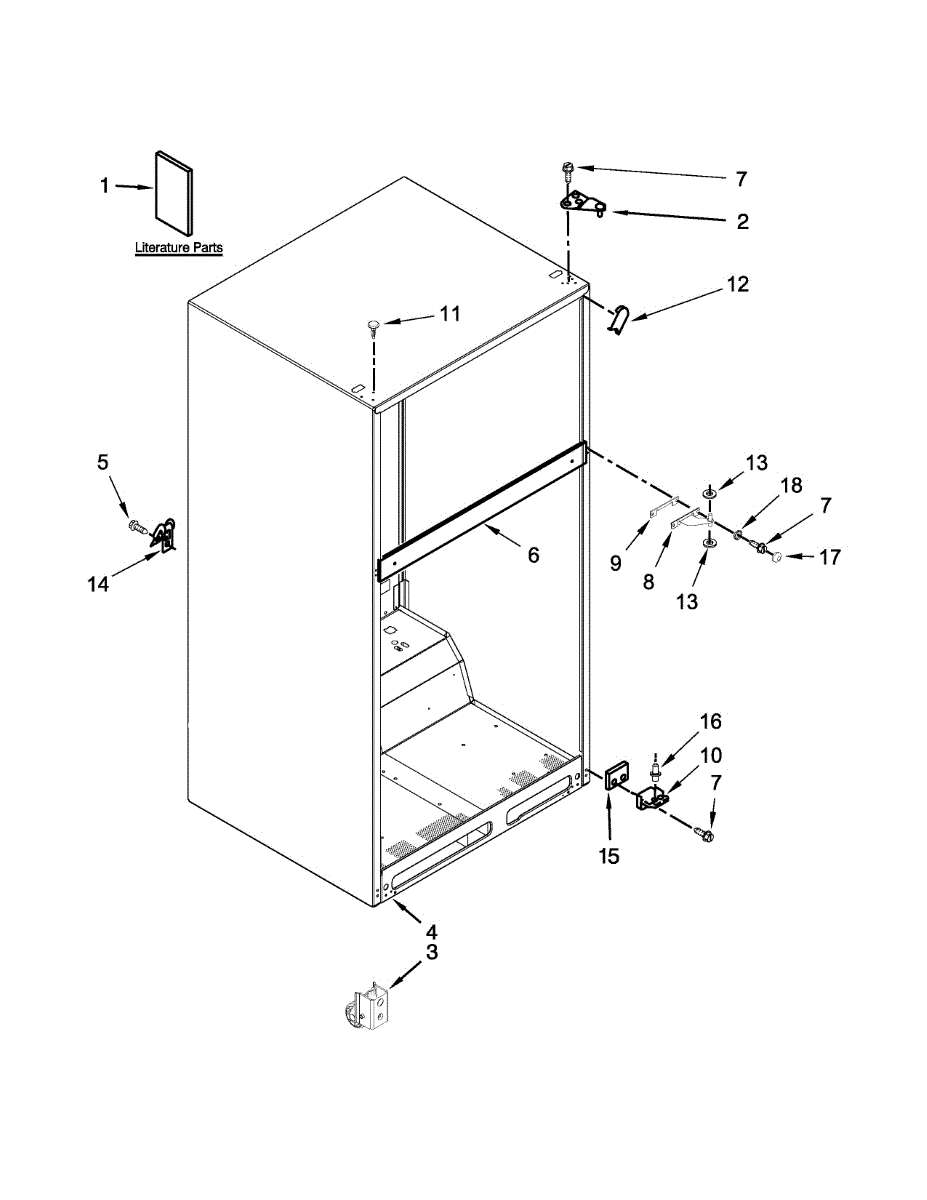 1
Literature Parts
7
2
12
11
5
14
6
13
18
7
9
8
17
13
16
10
7
15
4
3