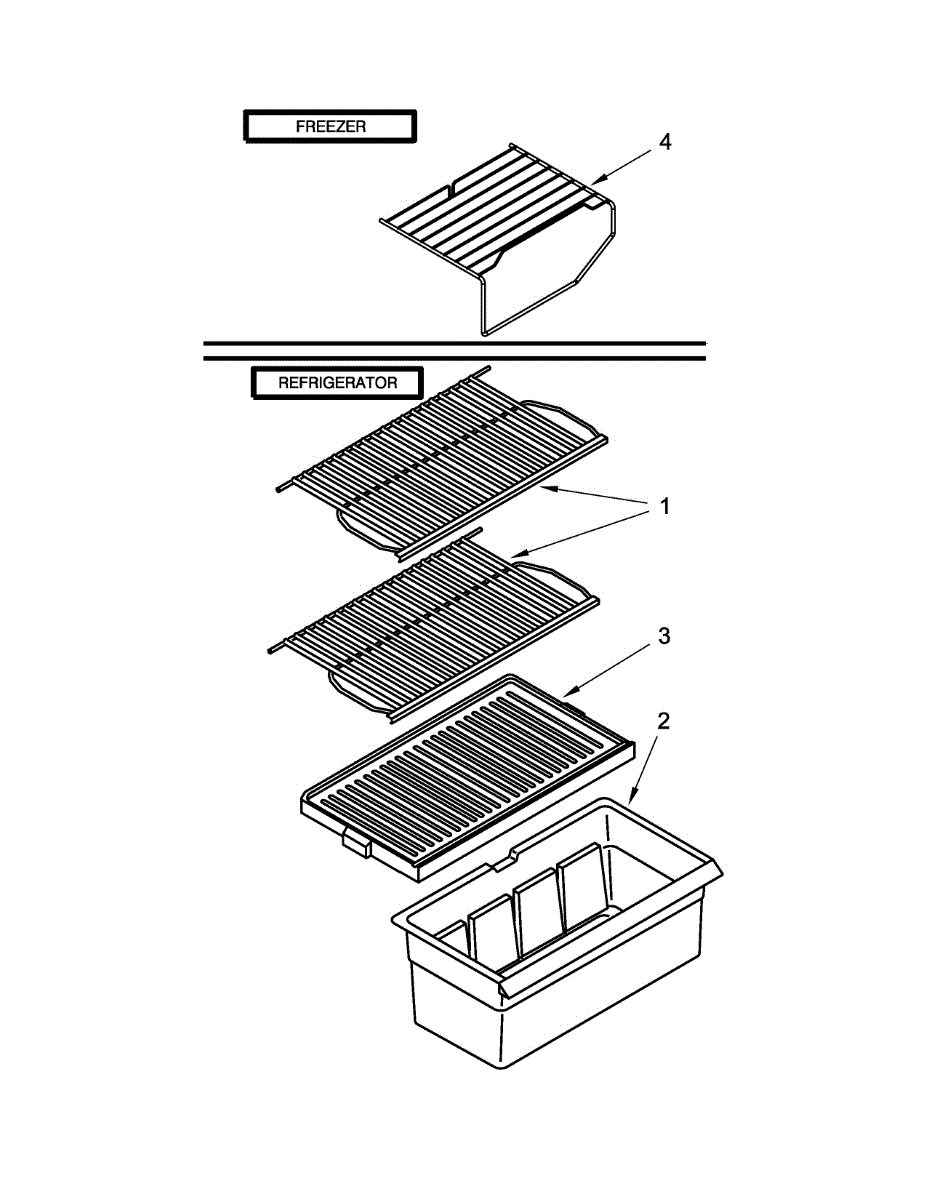 FREEZER

4

REFRIGERATOR

1

3

2