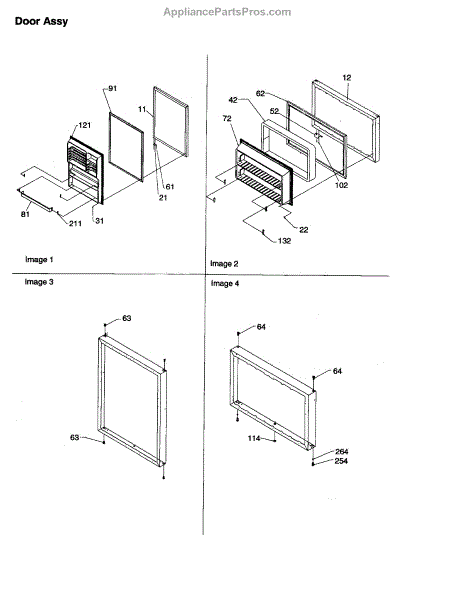 AppliancePartsPros.com

Door Assy

91
11
121
61
21
81
211
31

Image 1

12
62
42
52
72
102
22
132

Image 2

Image 3

63
63

Image 4

64
64
114
264
254