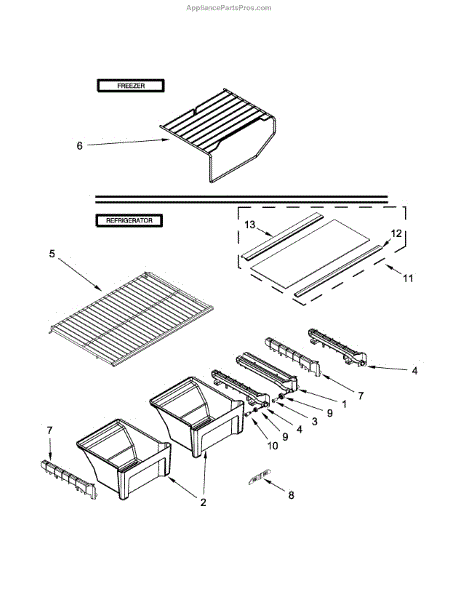 AppliancePartsPros.com

FREEZER

6

REFRIGERATOR

13

12

11

5

4

7

1

9

3

4

9

10

7

2

8