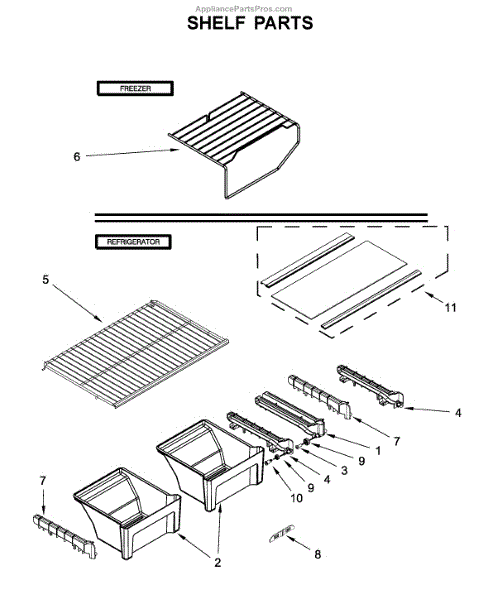 AppliancePartsPros.com

SHELF PARTS

FREEZER

6

REFRIGERATOR

5

11

4

7

1

9

3

4

9

10

7

2

8