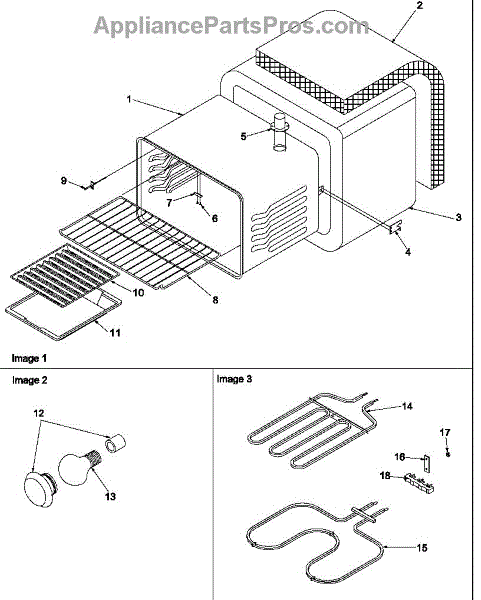 AppliancePartsPros.com

2
1
5
9
7
6
3
4
10
8
11

Image 1

Image 2

12
13

Image 3

14
17
16
18
15