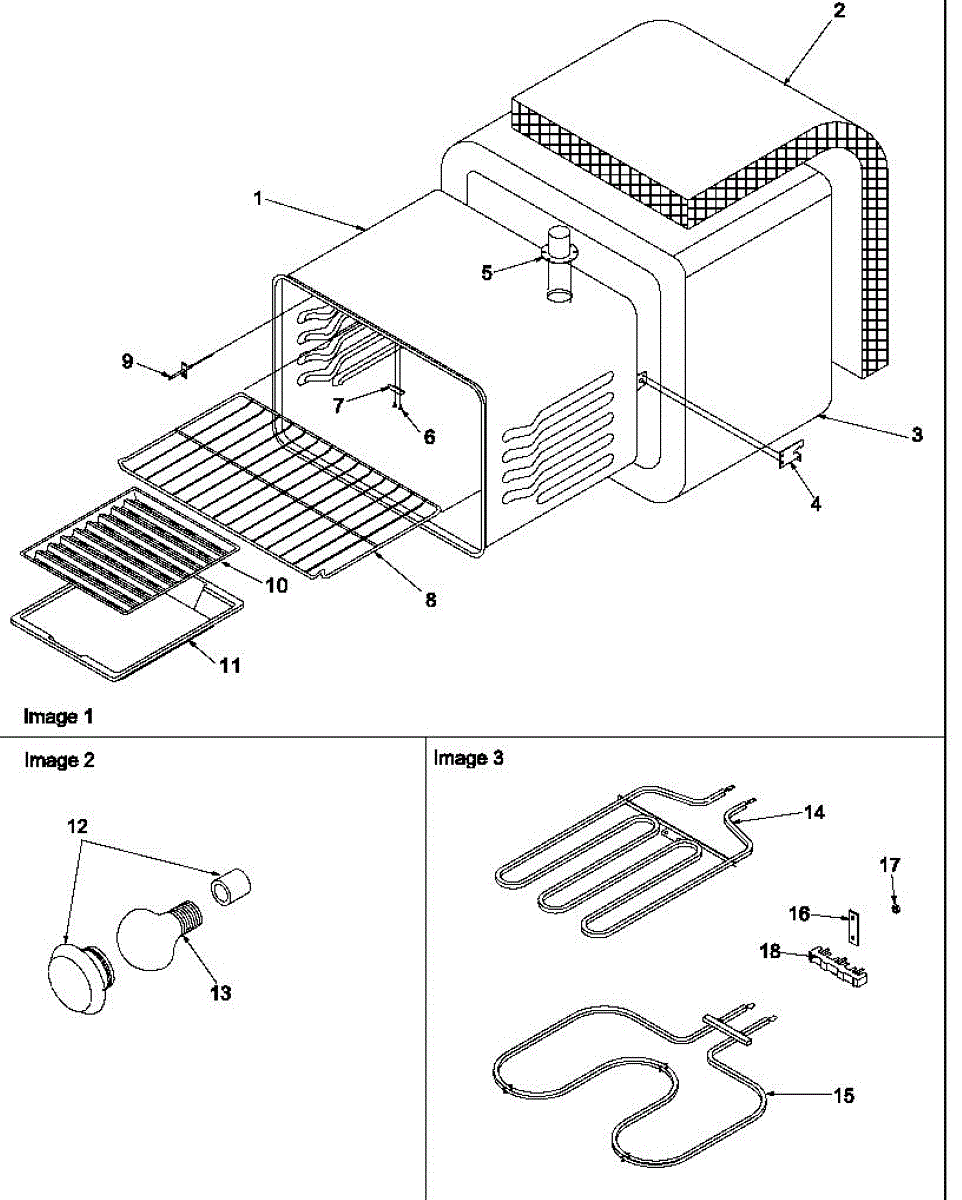 2
1
5
9
7
6
3
4
10
8
11
Image 1

Image 2
12
13

Image 3
14
17
16
18
15