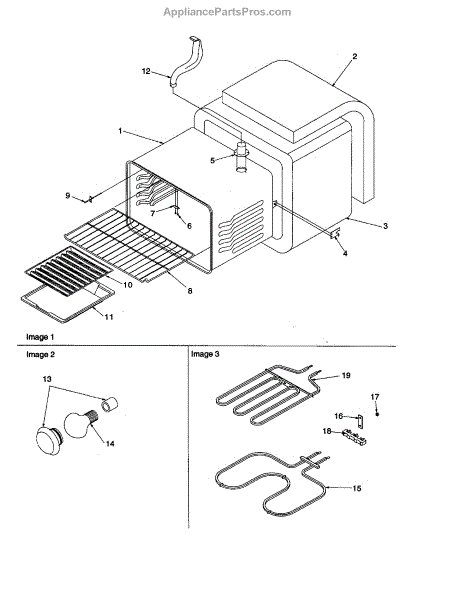 AppliancePartsPros.com

12
2
1
5
9
7
6
3
4
10
8
11

Image 1

Image 2
13
14

Image 3
19
17
16
18
15