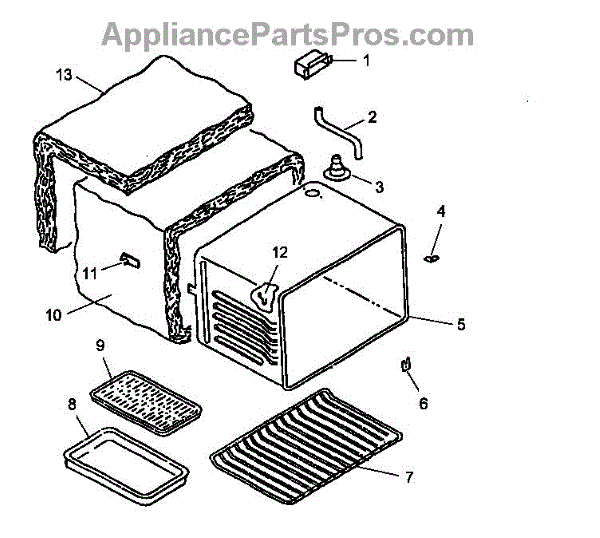 AppliancePartsPros.com

13
1
2
3
4
12
11
10
5
9
6
8
7