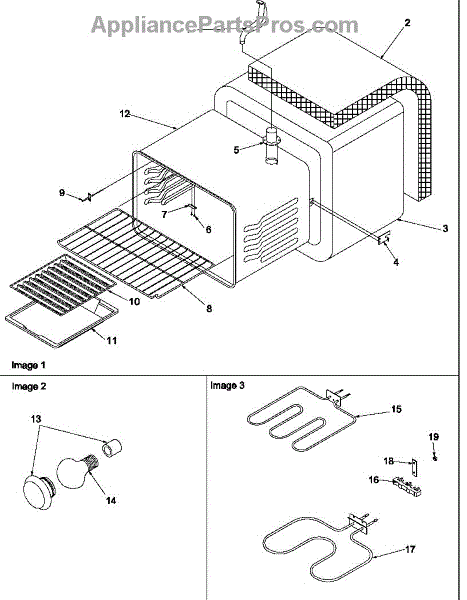 AppliancePartsPros.com

2
12
5
9
7
6
3
4
10
8
11

Image 1

Image 2

13
14

Image 3

15
19
18
16
17