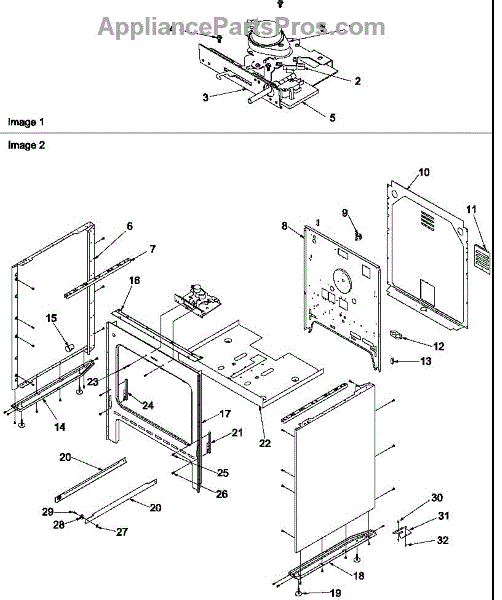 AppliancePartsPros.com

2
3
5

Image 1

Image 2

10
11
9
8
6
7
16
15
12
13
23
24
14
17
21
22
20
25
26
20
29
28
27
30
31
32
18
19