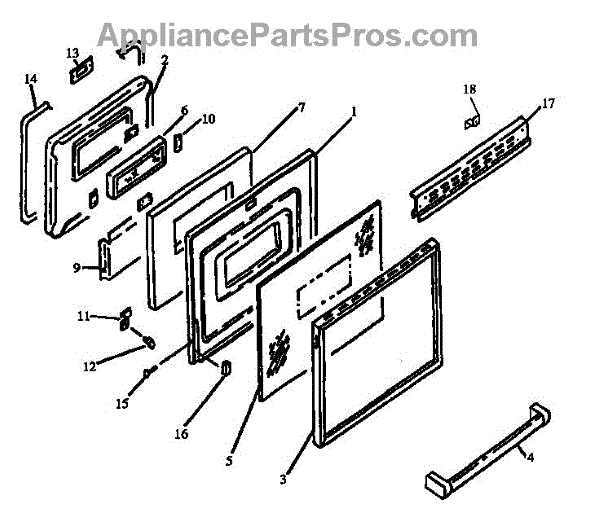 AppliancePartsPros.com

13
2
14
6
10
7
1
18
17
9
11
12
15
16
5
3
4