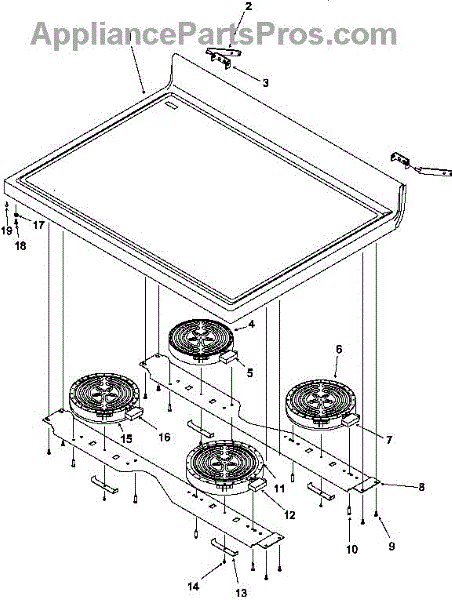 AppliancePartsPros.com

2
3
19
17
18
4
5
6
7
15
16
11
12
8
10
9
14
13