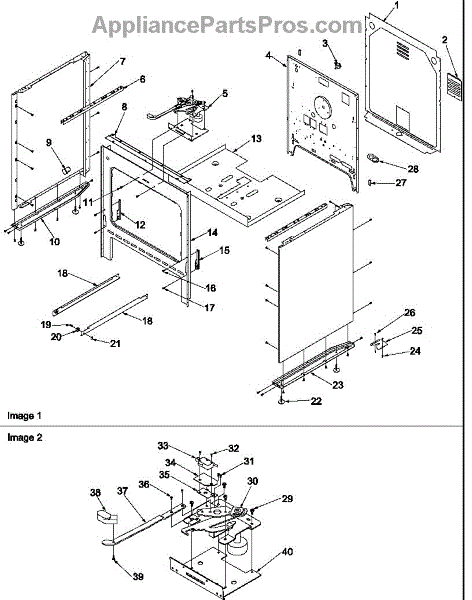 AppliancePartsPros.com

1
2
3
4
5
6
7
8
9
10
11
12
13
14
15
16
17
18
18
19
20
21
22
23
24
25
26
27
28

Image 1

Image 2

29
30
31
32
33
34
35
36
37
38
39
40