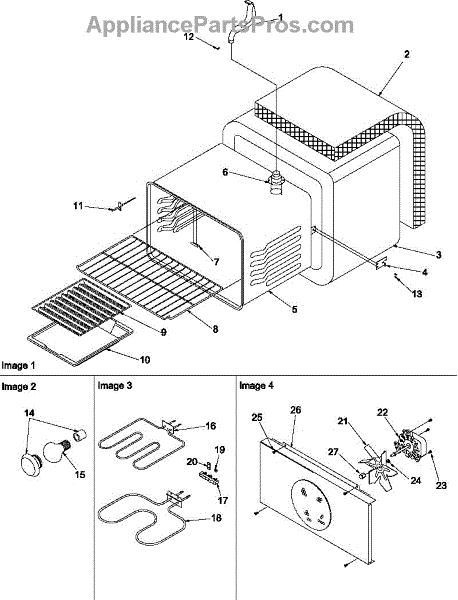 AppliancePartsPros.com

1
12
2
6
11
7
3
4
13
5
8
9
10
Image 1

Image 2
14
15

Image 3
16
19
20
17
18

Image 4
25
26
21
22
27
24
23