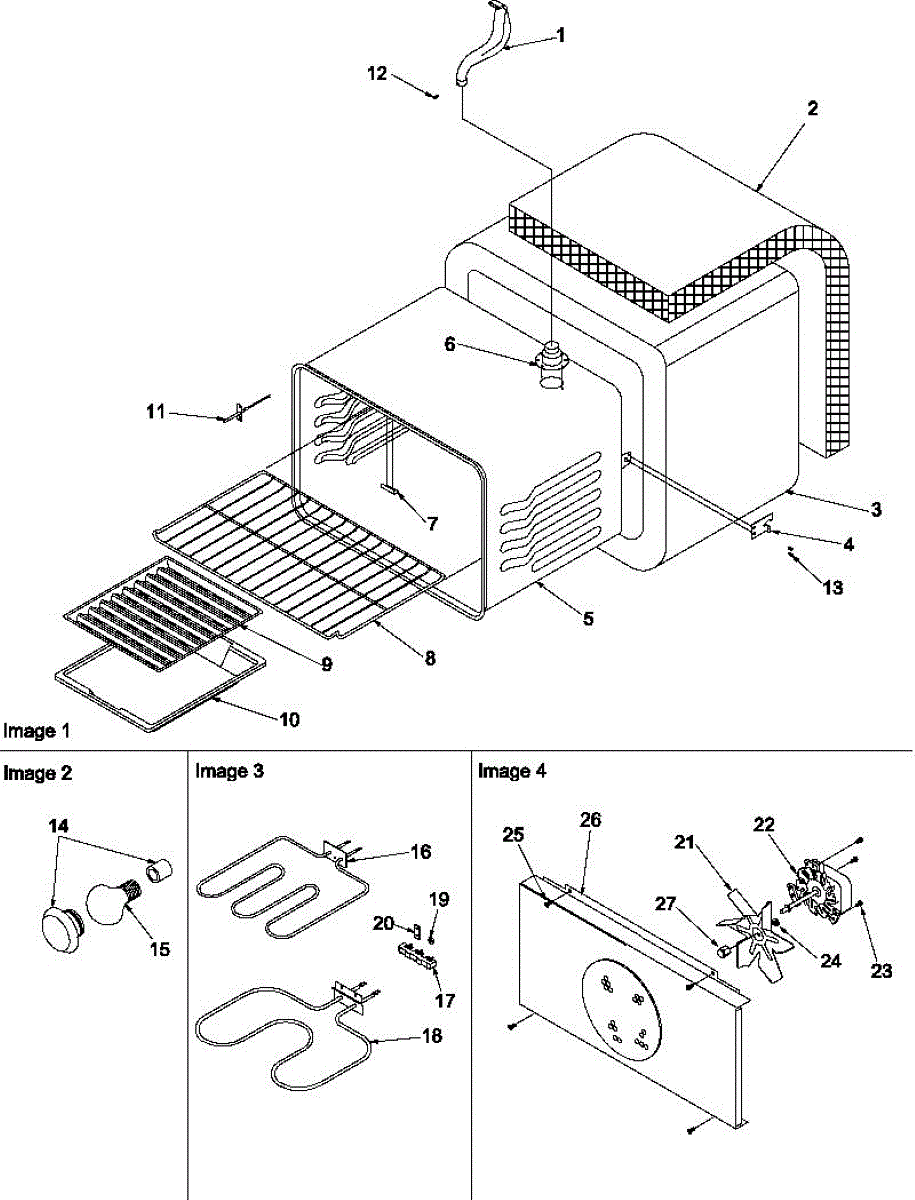 1
12
2
6
11
7
3
4
13
5
8
9
10
Image 1

Image 2
14
15

Image 3
16
19
20
17
18

Image 4
25
26
21
22
27
24
23