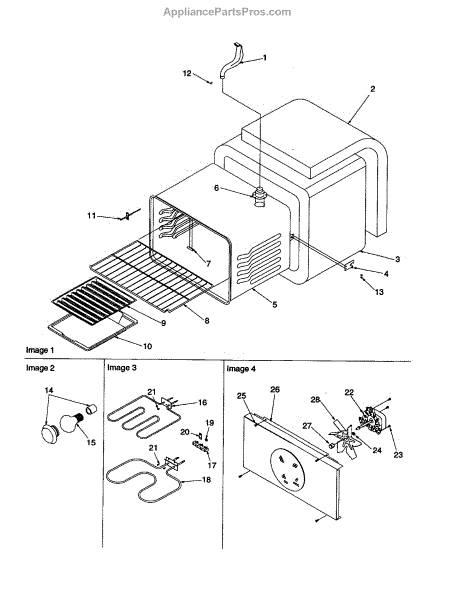 AppliancePartsPros.com

1
12
2
6
11
7
3
4
13
5
8
9
10

Image 1

Image 2
14
15

Image 3
21
16
19
20
17
21
18

Image 4
25
26
28
22
27
24
23