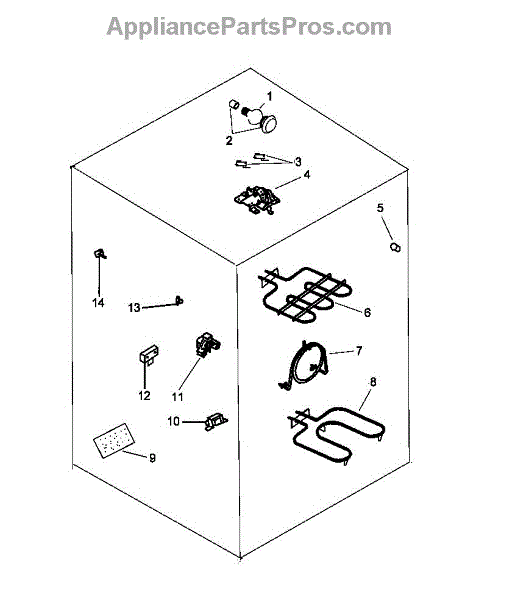 AppliancePartsPros.com

1
2
3
4
5
14
13
6
7
12
11
8
10
9